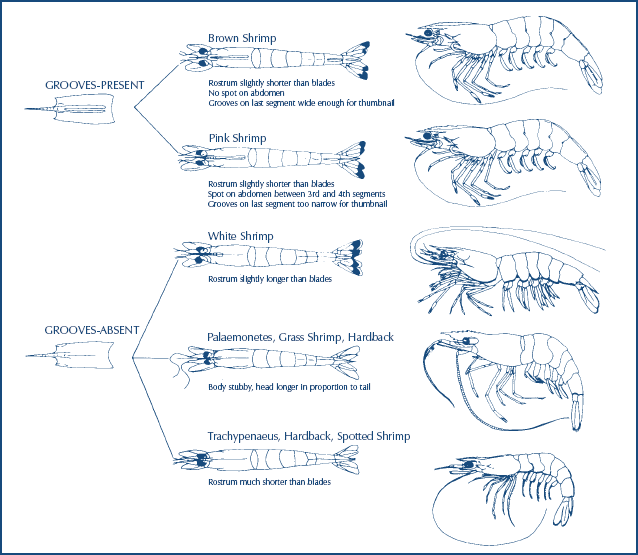 GROOVES-PRESENT

Brown Shrimp

Rostrum slightly shorter than blades
No spot on abdomen
Grooves on last segment wide enough for thumbnail

Pink Shrimp

Rostrum slightly shorter than blades
Spot on abdomen between 3rd and 4th segments
Grooves on last segment too narrow for thumbnail

GROOVES-ABSENT

White Shrimp

Rostrum slightly longer than blades

Palaemonetes, Grass Shrimp, Hardback

Body stubby, head longer in proportion to tail

Trachypenaeus, Hardback, Spotted Shrimp

Rostrum much shorter than blades